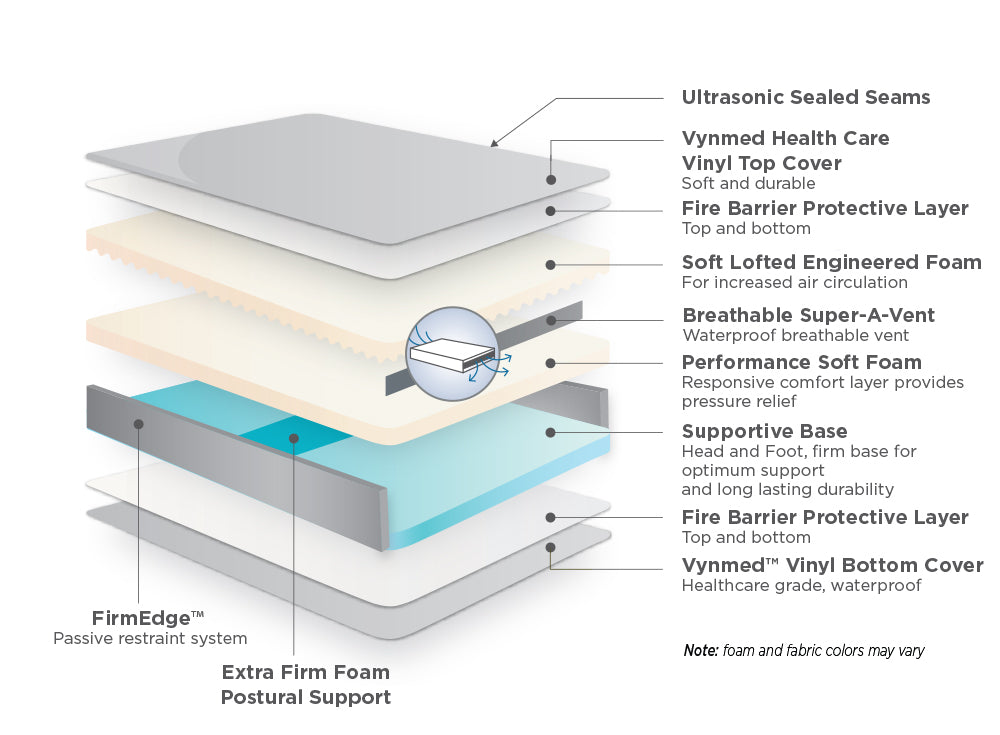 Ultrasonic Sealed Seams

Vynmed Health Care Vinyl Top Cover
Soft and durable

Fire Barrier Protective Layer
Top and bottom

Soft Lofted Engineered Foam
For increased air circulation

Breathable Super-A-Vent
Waterproof breathable vent

Performance Soft Foam
Responsive comfort layer provides pressure relief

Supportive Base
Head and Foot, firm base for optimum support and long lasting durability

Fire Barrier Protective Layer
Top and bottom

Vynmed™ Vinyl Bottom Cover
Healthcare grade, waterproof

FirmEdge™
Passive restraint system

Extra Firm Foam
Postural Support

Note: foam and fabric colors may vary